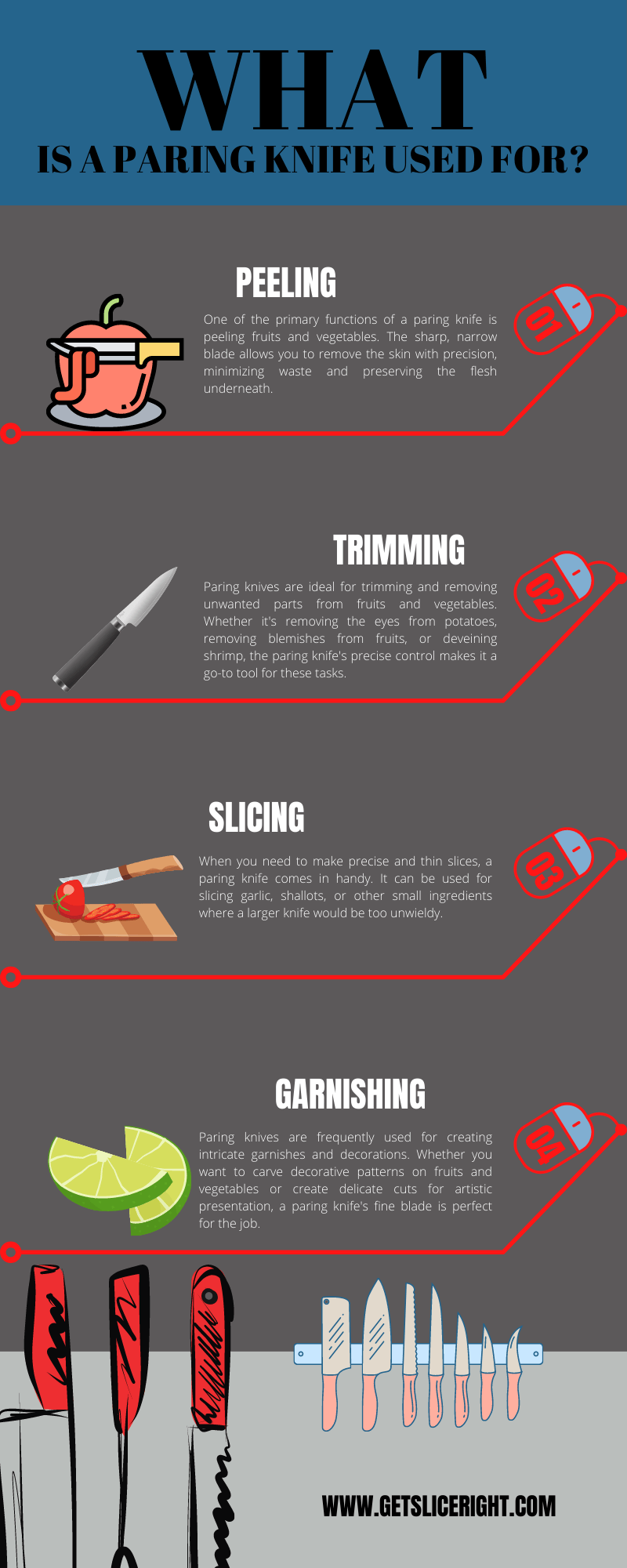 WHAT
IS A PARING KNIFE USED FOR?

PEELING

One of the primary functions of a paring knife is peeling fruits and vegetables. The sharp, narrow blade allows you to remove the skin with precision, minimizing waste and preserving the flesh underneath.

01

TRIMMING

Paring knives are ideal for trimming and removing unwanted parts from fruits and vegetables. Whether it's removing the eyes from potatoes, removing blemishes from fruits, or deveining shrimp, the paring knife's precise control makes it a go-to tool for these tasks.

02

SLICING

When you need to make precise and thin slices, a paring knife comes in handy. It can be used for slicing garlic, shallots, or other small ingredients where a larger knife would be too unwieldy.

03

GARNISHING

Paring knives are frequently used for creating intricate garnishes and decorations. Whether you want to carve decorative patterns on fruits and vegetables or create delicate cuts for artistic presentation, a paring knife's fine blade is perfect for the job.

04

WWW.GETSLICERIGHT.COM