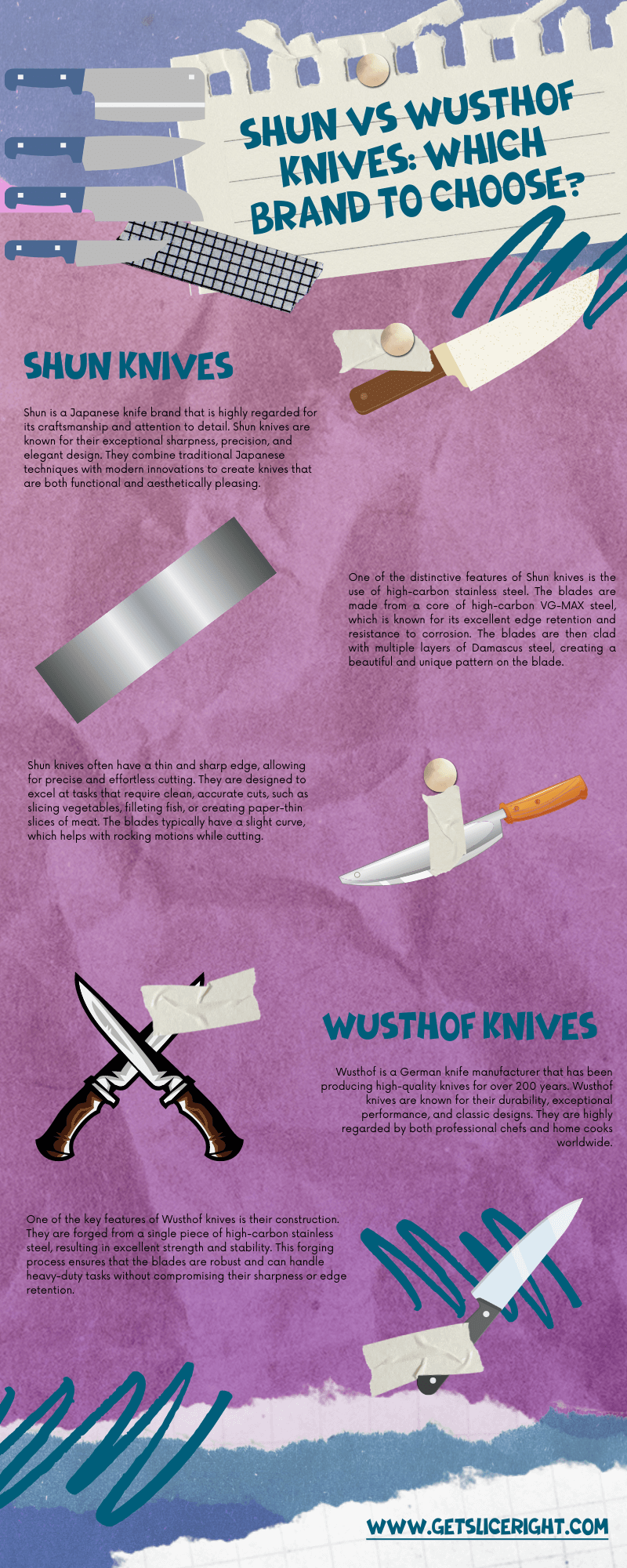 SHUN VS WUSTHOF KNIVES: WHICH BRAND TO CHOOSE?

SHUN KNIVES

Shun is a Japanese knife brand that is highly regarded for its craftsmanship and attention to detail. Shun knives are known for their exceptional sharpness, precision, and elegant design. They combine traditional Japanese techniques with modern innovations to create knives that are both functional and aesthetically pleasing.

One of the distinctive features of Shun knives is the use of high-carbon stainless steel. The blades are made from a core of high-carbon VG-MAX steel, which is known for its excellent edge retention and resistance to corrosion. The blades are then clad with multiple layers of Damascus steel, creating a beautiful and unique pattern on the blade.

Shun knives often have a thin and sharp edge, allowing for precise and effortless cutting. They are designed to excel at tasks that require clean, accurate cuts, such as slicing vegetables, filleting fish, or creating paper-thin slices of meat. The blades typically have a slight curve, which helps with rocking motions while cutting.

WUSTHOF KNIVES

Wusthof is a German knife manufacturer that has been producing high-quality knives for over 200 years. Wusthof knives are known for their durability, exceptional performance, and classic designs. They are highly regarded by both professional chefs and home cooks worldwide.

One of the key features of Wusthof knives is their construction. They are forged from a single piece of high-carbon stainless steel, resulting in excellent strength and stability. This forging process ensures that the blades are robust and can handle heavy-duty tasks without compromising their sharpness or edge retention.

WWW.GETSLICERIGHT.COM