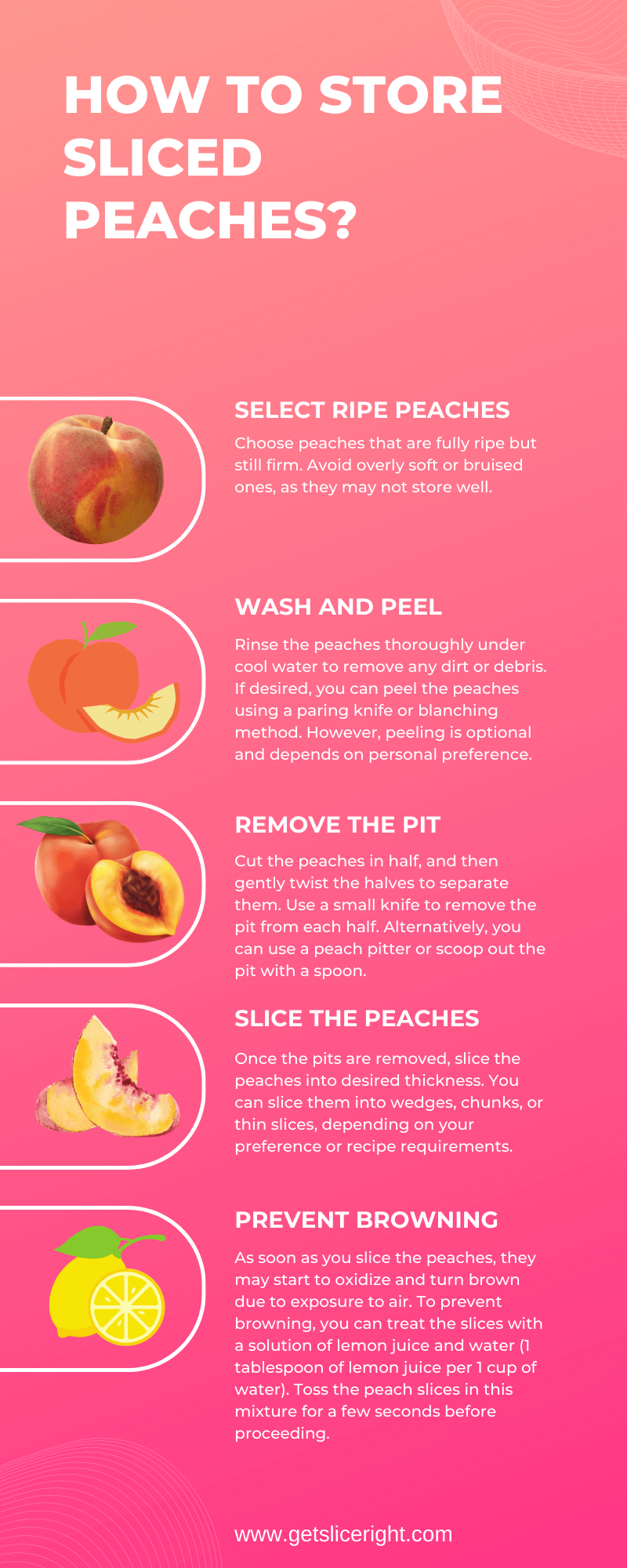 HOW TO STORE SLICED PEACHES?

SELECT RIPE PEACHES

Choose peaches that are fully ripe but still firm. Avoid overly soft or bruised ones, as they may not store well.

WASH AND PEEL

Rinse the peaches thoroughly under cool water to remove any dirt or debris. If desired, you can peel the peaches using a paring knife or blanching method. However, peeling is optional and depends on personal preference.

REMOVE THE PIT

Cut the peaches in half, and then gently twist the halves to separate them. Use a small knife to remove the pit from each half. Alternatively, you can use a peach pitter or scoop out the pit with a spoon.

SLICE THE PEACHES

Once the pits are removed, slice the peaches into desired thickness. You can slice them into wedges, chunks, or thin slices, depending on your preference or recipe requirements.

PREVENT BROWNING

As soon as you slice the peaches, they may start to oxidize and turn brown due to exposure to air. To prevent browning, you can treat the slices with a solution of lemon juice and water (1 tablespoon of lemon juice per 1 cup of water). Toss the peach slices in this mixture for a few seconds before proceeding.

www.getsliceright.com