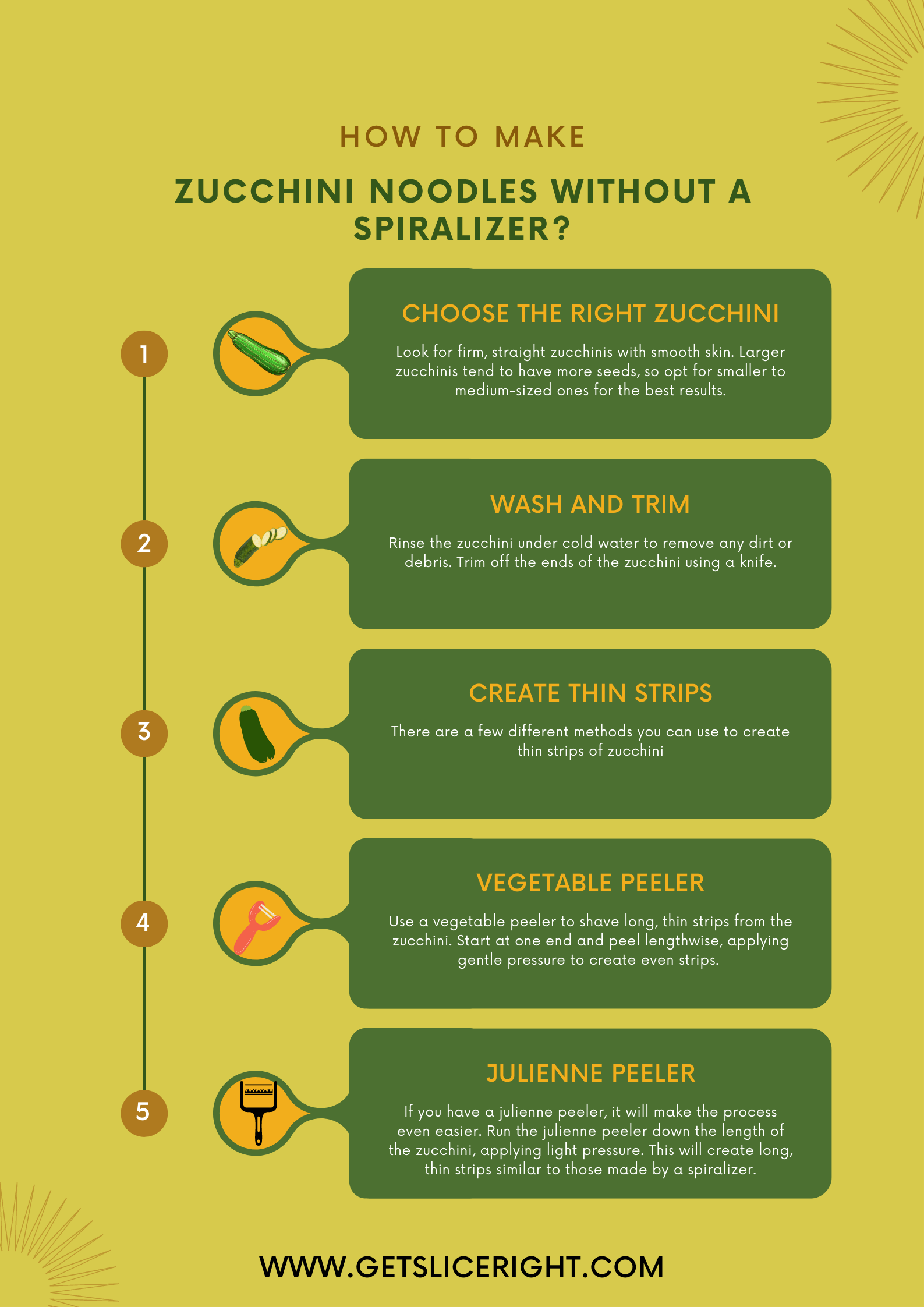 HOW TO MAKE

ZUCCHINI NOODLES WITHOUT A SPIRALIZER?

1

CHOOSE THE RIGHT ZUCCHINI

Look for firm, straight zucchinis with smooth skin. Larger zucchinis tend to have more seeds, so opt for smaller to medium-sized ones for the best results.

2

WASH AND TRIM

Rinse the zucchini under cold water to remove any dirt or debris. Trim off the ends of the zucchini using a knife.

3

CREATE THIN STRIPS

There are a few different methods you can use to create thin strips of zucchini

4

VEGETABLE PEELER

Use a vegetable peeler to shave long, thin strips from the zucchini. Start at one end and peel lengthwise, applying gentle pressure to create even strips.

5

JULIENNE PEELER

If you have a julienne peeler, it will make the process even easier. Run the julienne peeler down the length of the zucchini, applying light pressure. This will create long, thin strips similar to those made by a spiralizer.

WWW.GETSLICERIGHT.COM