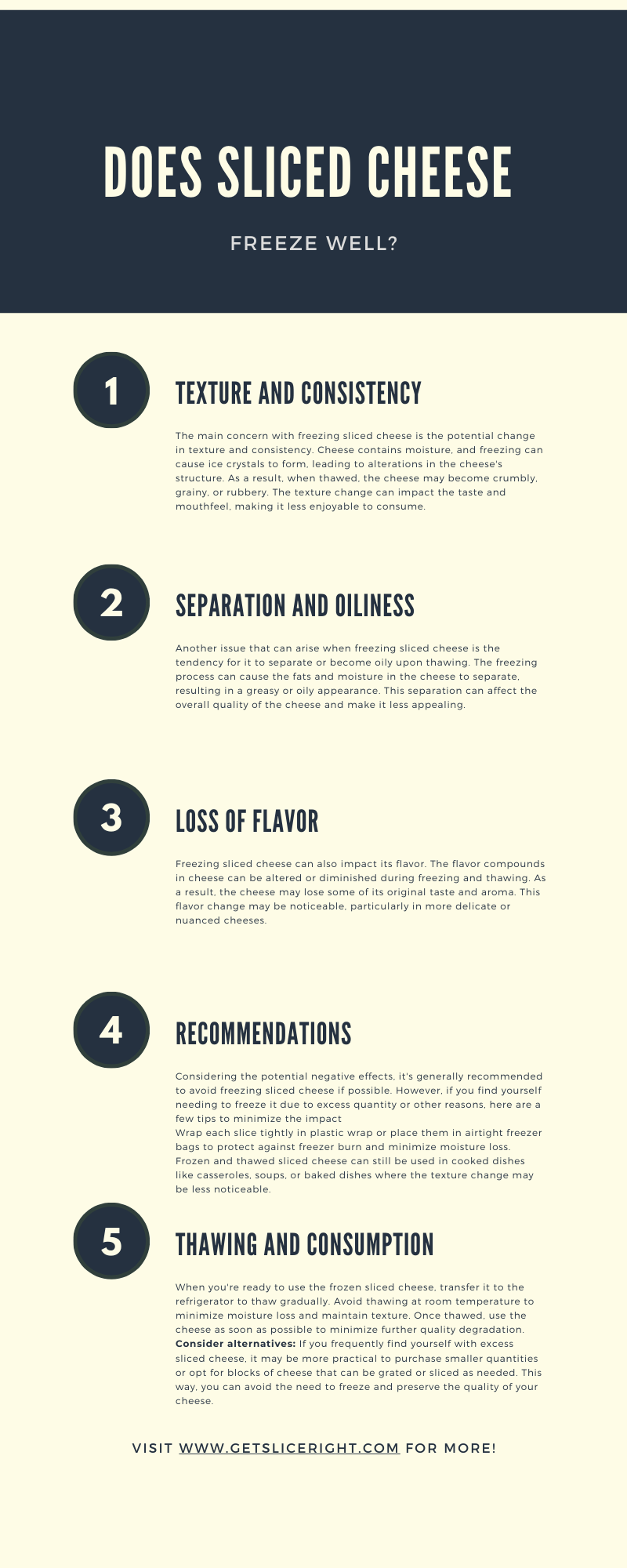 DOES SLICED CHEESE

FREEZE WELL?

1

TEXTURE AND CONSISTENCY

The main concern with freezing sliced cheese is the potential change in texture and consistency. Cheese contains moisture, and freezing can cause ice crystals to form, leading to alterations in the cheese's structure. As a result, when thawed, the cheese may become crumbly, grainy, or rubbery. The texture change can impact the taste and mouthfeel, making it less enjoyable to consume.

2

SEPARATION AND OILINESS

Another issue that can arise when freezing sliced cheese is the tendency for it to separate or become oily upon thawing. The freezing process can cause the fats and moisture in the cheese to separate, resulting in a greasy or oily appearance. This separation can affect the overall quality of the cheese and make it less appealing.

3

LOSS OF FLAVOR

Freezing sliced cheese can also impact its flavor. The flavor compounds in cheese can be altered or diminished during freezing and thawing. As a result, the cheese may lose some of its original taste and aroma. This flavor change may be noticeable, particularly in more delicate or nuanced cheeses.

4

RECOMMENDATIONS

Considering the potential negative effects, it's generally recommended to avoid freezing sliced cheese if possible. However, if you find yourself needing to freeze it due to excess quantity or other reasons, here are a few tips to minimize the impact
Wrap each slice tightly in plastic wrap or place them in airtight freezer bags to protect against freezer burn and minimize moisture loss.
Frozen and thawed sliced cheese can still be used in cooked dishes like casseroles, soups, or baked dishes where the texture change may be less noticeable.

5

THAWING AND CONSUMPTION

When you're ready to use the frozen sliced cheese, transfer it to the refrigerator to thaw gradually. Avoid thawing at room temperature to minimize moisture loss and maintain texture. Once thawed, use the cheese as soon as possible to minimize further quality degradation.
Consider alternatives: If you frequently find yourself with excess sliced cheese, it may be more practical to purchase smaller quantities or opt for blocks of cheese that can be grated or sliced as needed. This way, you can avoid the need to freeze and preserve the quality of your cheese.

VISIT WWW.GETSLICERIGHT.COM FOR MORE!