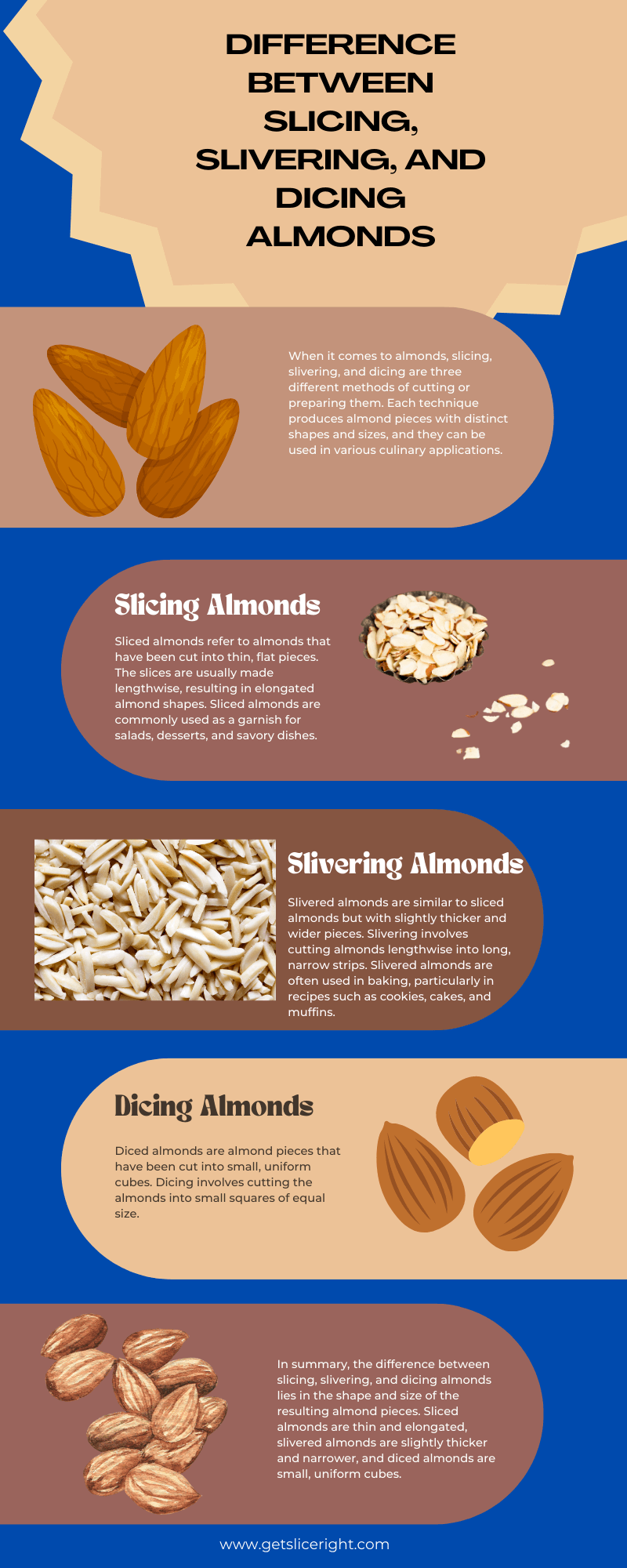 DIFFERENCE BETWEEN SLICING, SLIVERING, AND DICING ALMONDS

When it comes to almonds, slicing, slivering, and dicing are three different methods of cutting or preparing them. Each technique produces almond pieces with distinct shapes and sizes, and they can be used in various culinary applications.

Slicing Almonds

Sliced almonds refer to almonds that have been cut into thin, flat pieces. The slices are usually made lengthwise, resulting in elongated almond shapes. Sliced almonds are commonly used as a garnish for salads, desserts, and savory dishes.

Slivering Almonds

Slivered almonds are similar to sliced almonds but with slightly thicker and wider pieces. Slivering involves cutting almonds lengthwise into long, narrow strips. Slivered almonds are often used in baking, particularly in recipes such as cookies, cakes, and muffins.

Dicing Almonds

Diced almonds are almond pieces that have been cut into small, uniform cubes. Dicing involves cutting the almonds into small squares of equal size.

In summary, the difference between slicing, slivering, and dicing almonds lies in the shape and size of the resulting almond pieces. Sliced almonds are thin and elongated, slivered almonds are slightly thicker and narrower, and diced almonds are small, uniform cubes.

www.getsliceright.com