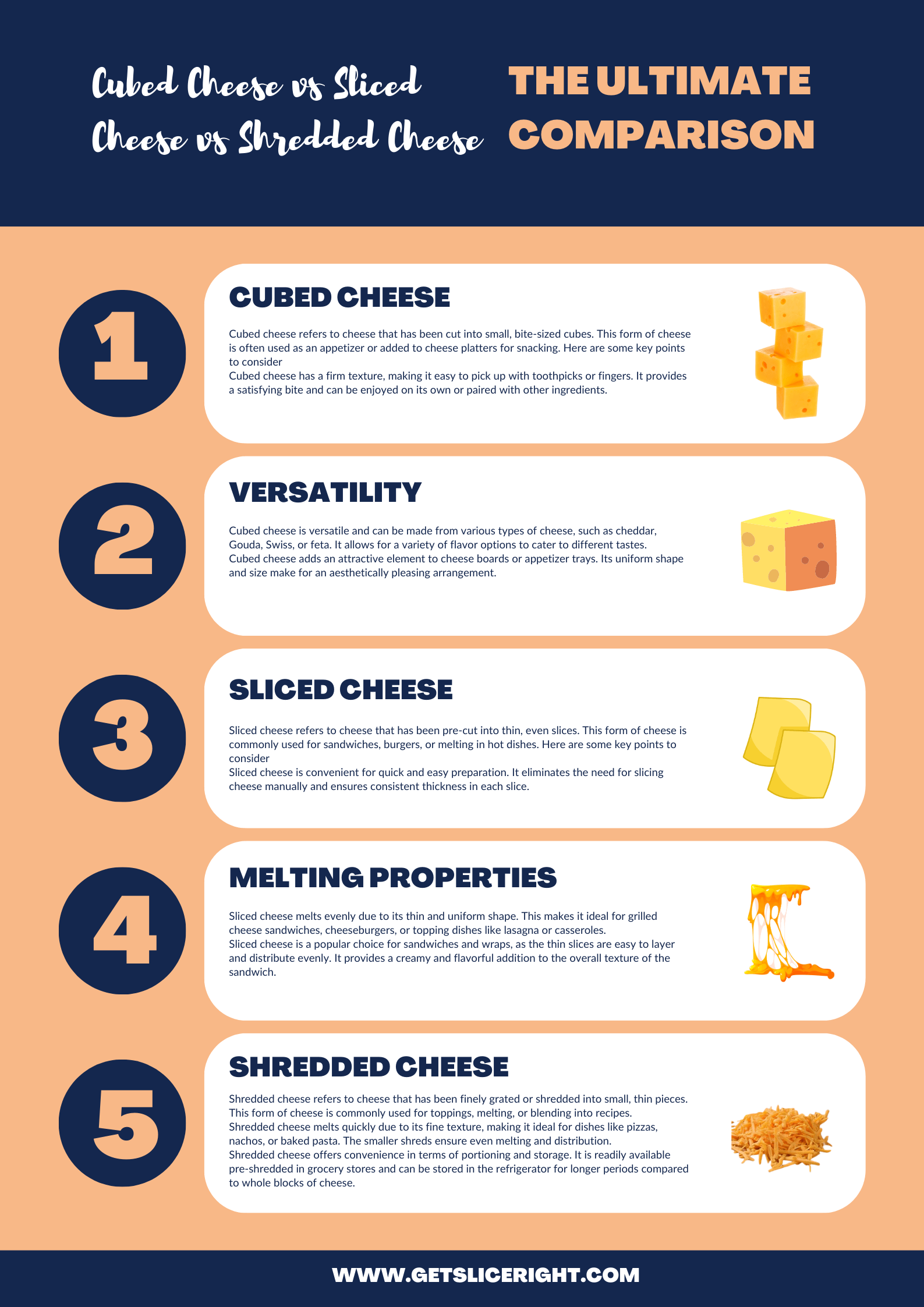 Cubed Cheese vs Sliced Cheese vs Shredded Cheese

THE ULTIMATE COMPARISON

1

CUBED CHEESE

Cubed cheese refers to cheese that has been cut into small, bite-sized cubes. This form of cheese is often used as an appetizer or added to cheese platters for snacking. Here are some key points to consider
Cubed cheese has a firm texture, making it easy to pick up with toothpicks or fingers. It provides a satisfying bite and can be enjoyed on its own or paired with other ingredients.

2

VERSATILITY

Cubed cheese is versatile and can be made from various types of cheese, such as cheddar, Gouda, Swiss, or feta. It allows for a variety of flavor options to cater to different tastes.
Cubed cheese adds an attractive element to cheese boards or appetizer trays. Its uniform shape and size make for an aesthetically pleasing arrangement.

3

SLICED CHEESE

Sliced cheese refers to cheese that has been pre-cut into thin, even slices. This form of cheese is commonly used for sandwiches, burgers, or melting in hot dishes. Here are some key points to consider
Sliced cheese is convenient for quick and easy preparation. It eliminates the need for slicing cheese manually and ensures consistent thickness in each slice.

4

MELTING PROPERTIES

Sliced cheese melts evenly due to its thin and uniform shape. This makes it ideal for grilled cheese sandwiches, cheeseburgers, or topping dishes like lasagna or casseroles.
Sliced cheese is a popular choice for sandwiches and wraps, as the thin slices are easy to layer and distribute evenly. It provides a creamy and flavorful addition to the overall texture of the sandwich.

5

SHREDDED CHEESE

Shredded cheese refers to cheese that has been finely grated or shredded into small, thin pieces. This form of cheese is commonly used for toppings, melting, or blending into recipes.
Shredded cheese melts quickly due to its fine texture, making it ideal for dishes like pizzas, nachos, or baked pasta. The smaller shreds ensure even melting and distribution.
Shredded cheese offers convenience in terms of portioning and storage. It is readily available pre-shredded in grocery stores and can be stored in the refrigerator for longer periods compared to whole blocks of cheese.

WWW.GETSLICERIGHT.COM