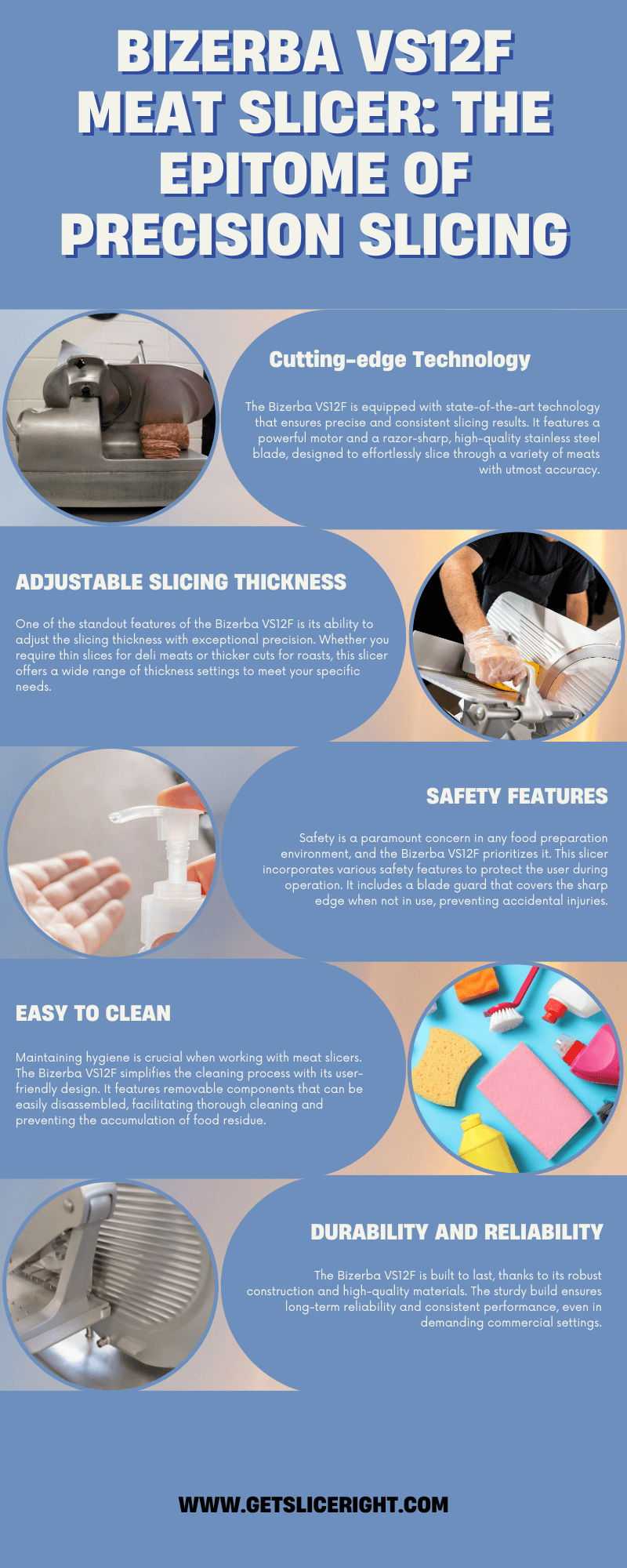 BIZERBA VS12F MEAT SLICER: THE EPITOME OF PRECISION SLICING

Cutting-edge Technology

The Bizerba VS12F is equipped with state-of-the-art technology that ensures precise and consistent slicing results. It features a powerful motor and a razor-sharp, high-quality stainless steel blade, designed to effortlessly slice through a variety of meats with utmost accuracy.

ADJUSTABLE SLICING THICKNESS

One of the standout features of the Bizerba VS12F is its ability to adjust the slicing thickness with exceptional precision. Whether you require thin slices for deli meats or thicker cuts for roasts, this slicer offers a wide range of thickness settings to meet your specific needs.

SAFETY FEATURES

Safety is a paramount concern in any food preparation environment, and the Bizerba VS12F prioritizes it. This slicer incorporates various safety features to protect the user during operation. It includes a blade guard that covers the sharp edge when not in use, preventing accidental injuries.

EASY TO CLEAN

Maintaining hygiene is crucial when working with meat slicers. The Bizerba VS12F simplifies the cleaning process with its user-friendly design. It features removable components that can be easily disassembled, facilitating thorough cleaning and preventing the accumulation of food residue.

DURABILITY AND RELIABILITY

The Bizerba VS12F is built to last, thanks to its robust construction and high-quality materials. The sturdy build ensures long-term reliability and consistent performance, even in demanding commercial settings.

WWW.GETSLICERIGHT.COM