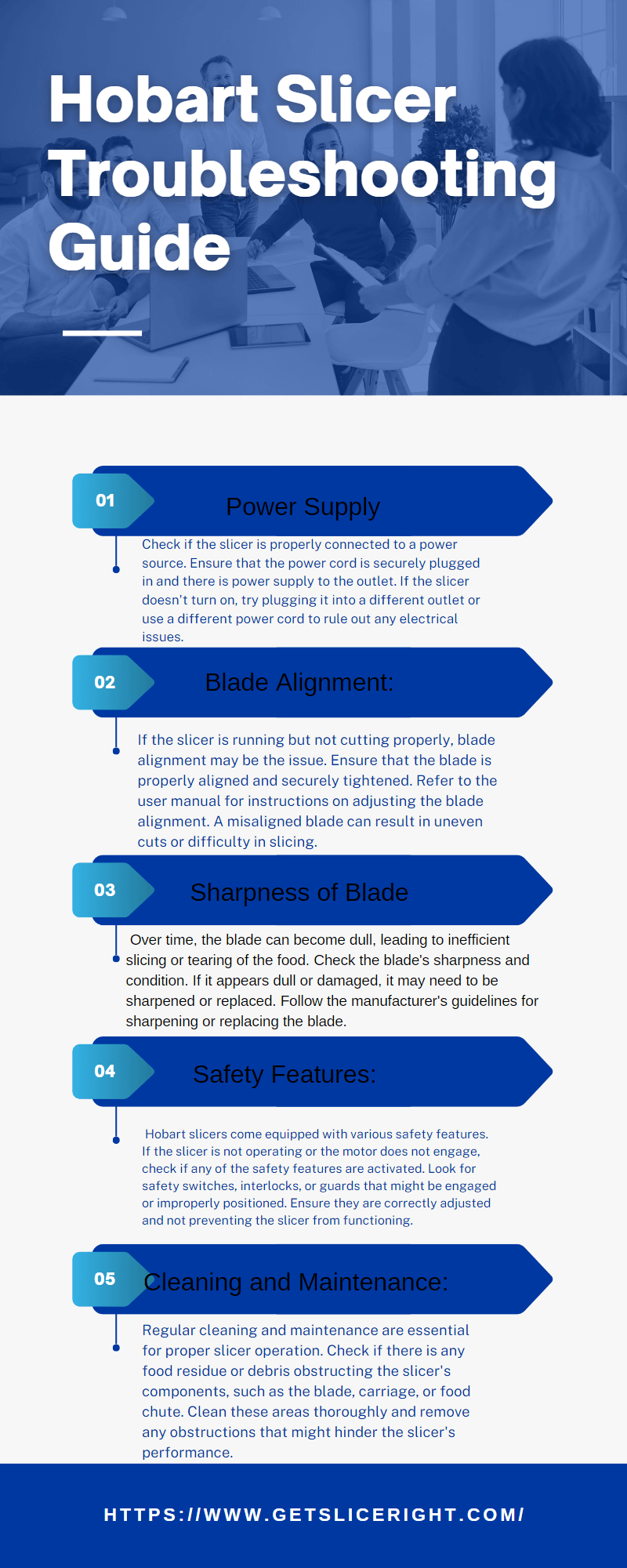 Hobart Slicer Troubleshooting Guide

01

Power Supply

Check if the slicer is properly connected to a power source. Ensure that the power cord is securely plugged in and there is power supply to the outlet. If the slicer doesn't turn on, try plugging it into a different outlet or use a different power cord to rule out any electrical issues.

02

Blade Alignment:

If the slicer is running but not cutting properly, blade alignment may be the issue. Ensure that the blade is properly aligned and securely tightened. Refer to the user manual for instructions on adjusting the blade alignment. A misaligned blade can result in uneven cuts or difficulty in slicing.

03

Sharpness of Blade

Over time, the blade can become dull, leading to inefficient slicing or tearing of the food. Check the blade's sharpness and condition. If it appears dull or damaged, it may need to be sharpened or replaced. Follow the manufacturer's guidelines for sharpening or replacing the blade.

04

Safety Features:

Hobart slicers come equipped with various safety features. If the slicer is not operating or the motor does not engage, check if any of the safety features are activated. Look for safety switches, interlocks, or guards that might be engaged or improperly positioned. Ensure they are correctly adjusted and not preventing the slicer from functioning.

05

Cleaning and Maintenance:

Regular cleaning and maintenance are essential for proper slicer operation. Check if there is any food residue or debris obstructing the slicer's components, such as the blade, carriage, or food chute. Clean these areas thoroughly and remove any obstructions that might hinder the slicer's performance.

HTTPS://WWW.GETSLICERIGHT.COM/